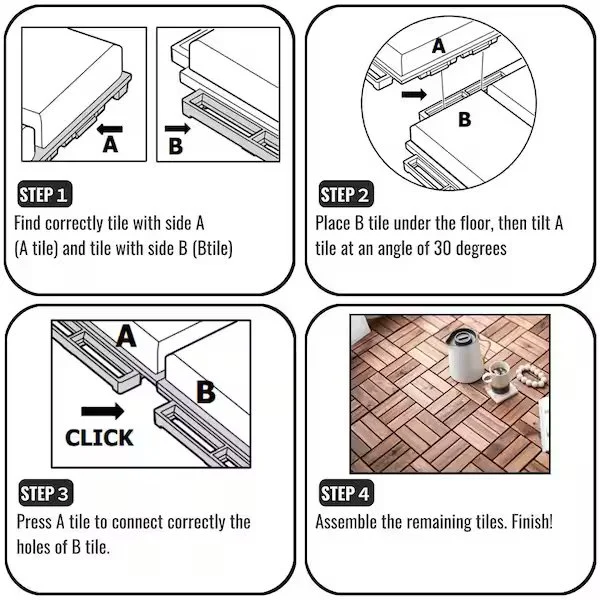 A

B

STEP 1
Find correctly tile with side A (A tile) and tile with side B (Btile)

A

B

STEP 2
Place B tile under the floor, then tilt A tile at an angle of 30 degrees

A

B

CLICK

STEP 3
Press A tile to connect correctly the holes of B tile.

STEP 4
Assemble the remaining tiles. Finish!